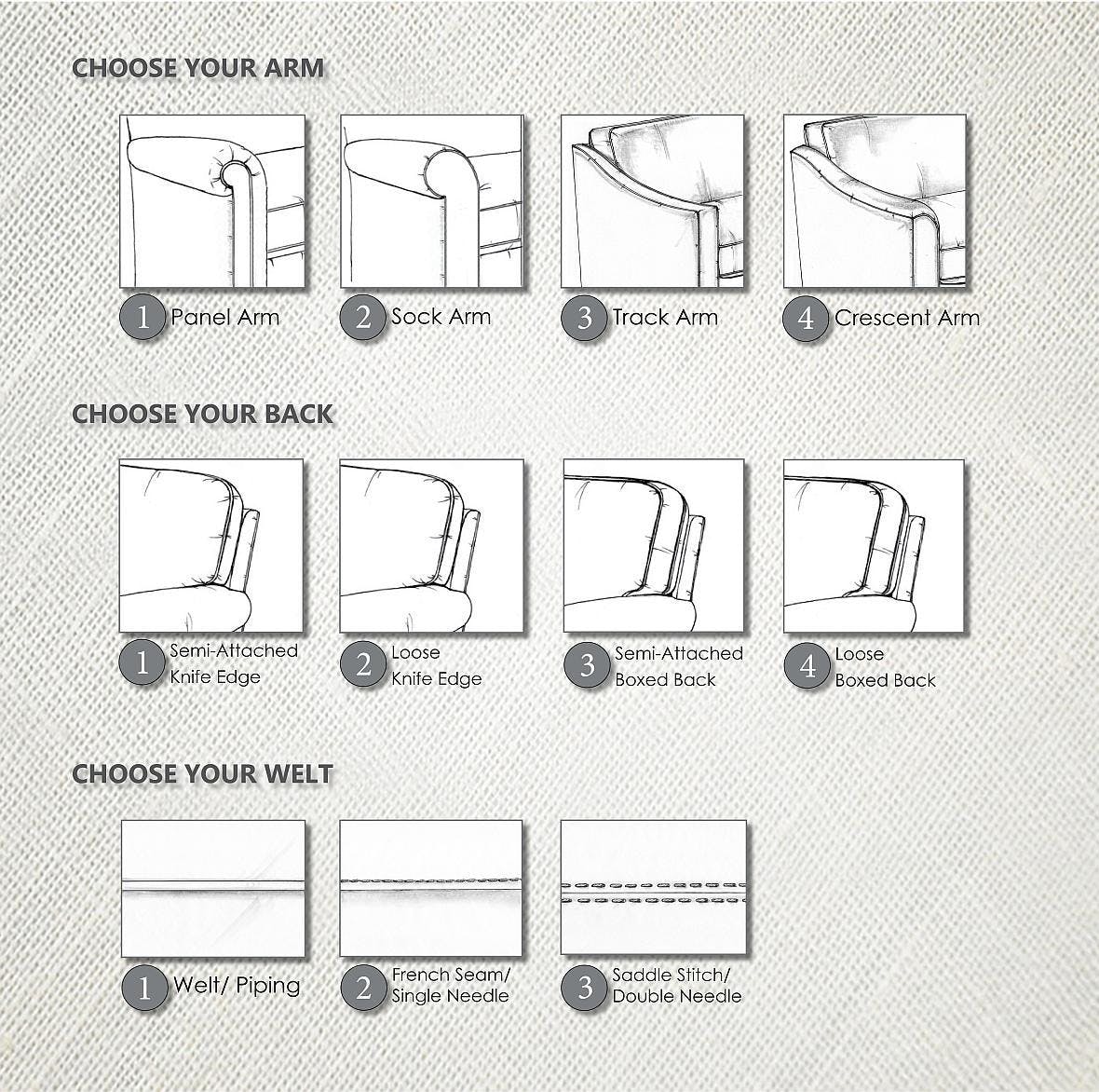 CHOOSE YOUR ARM

1 Panel Arm

2 Sock Arm

3 Track Arm

4 Crescent Arm

CHOOSE YOUR BACK

1 Semi-Attached Knife Edge

2 Loose Knife Edge

3 Semi-Attached Boxed Back

4 Loose Boxed Back

CHOOSE YOUR WELT

1 Welt/ Piping

2 French Seam/ Single Needle

3 Saddle Stitch/ Double Needle